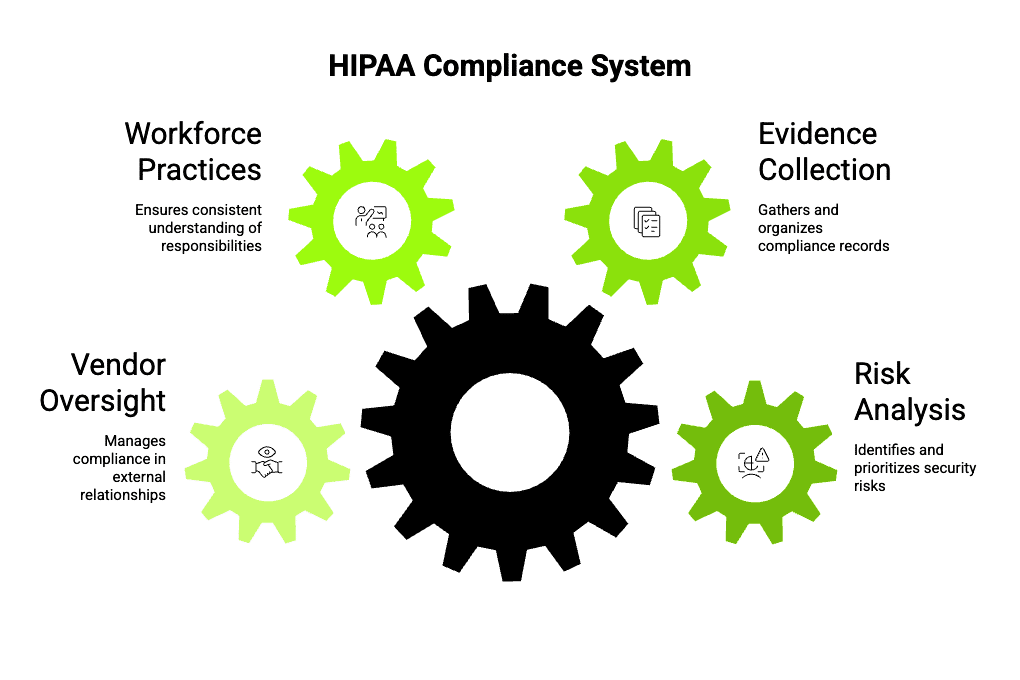 HIPAA Compliance System

Workforce Practices

Ensures consistent understanding of responsibilities

Evidence Collection

Gathers and organizes compliance records

Vendor Oversight

Manages compliance in external relationships

Risk Analysis

Identifies and prioritizes security risks